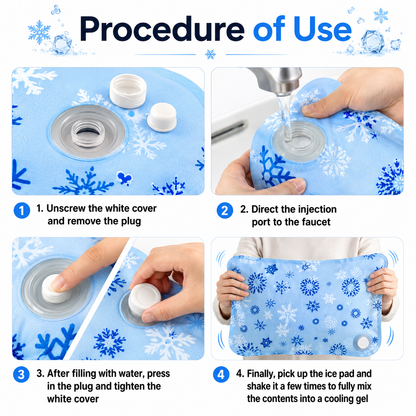 Procedure of Use

1

1. Unscrew the white cover and remove the plug

2

2. Direct the injection port to the faucet

3

3. After filling with water, press in the plug and tighten the white cover

4

4. Finally, pick up the ice pad and shake it a few times to fully mix the contents into a cooling gel